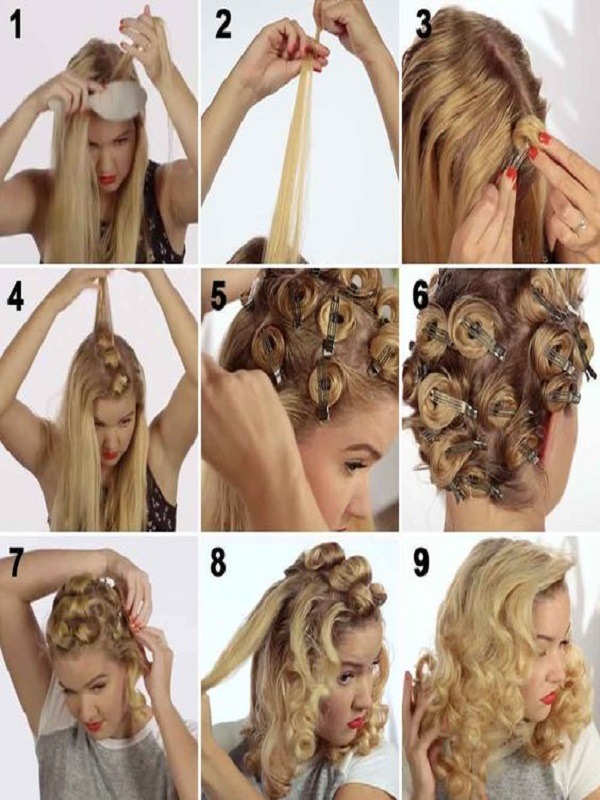 1

2

3

4

5

6

7

8

9