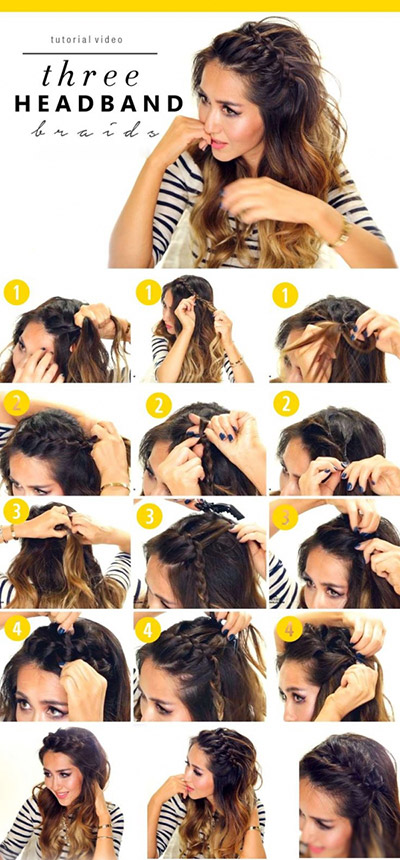 tutorial video
three
HEADBAND
braids

1
1
1
2
2
2
3
3
3
4
4
4