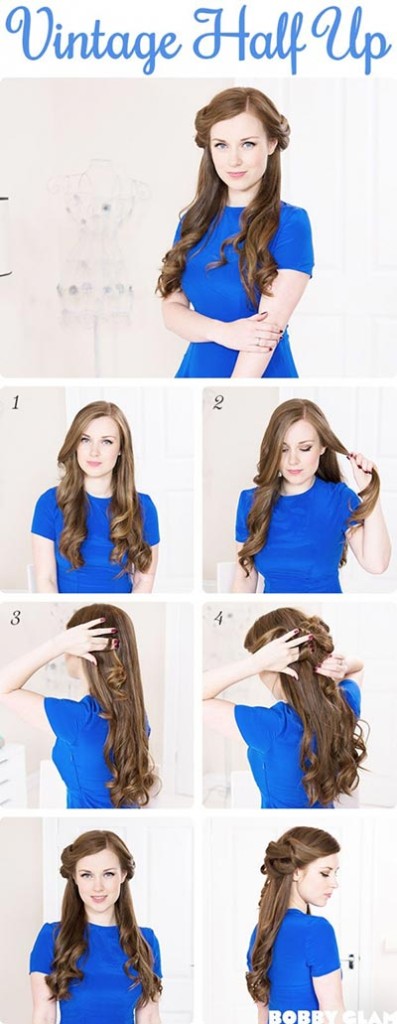 Vintage Half Up

1

2

3

4

BOBBY GLAM