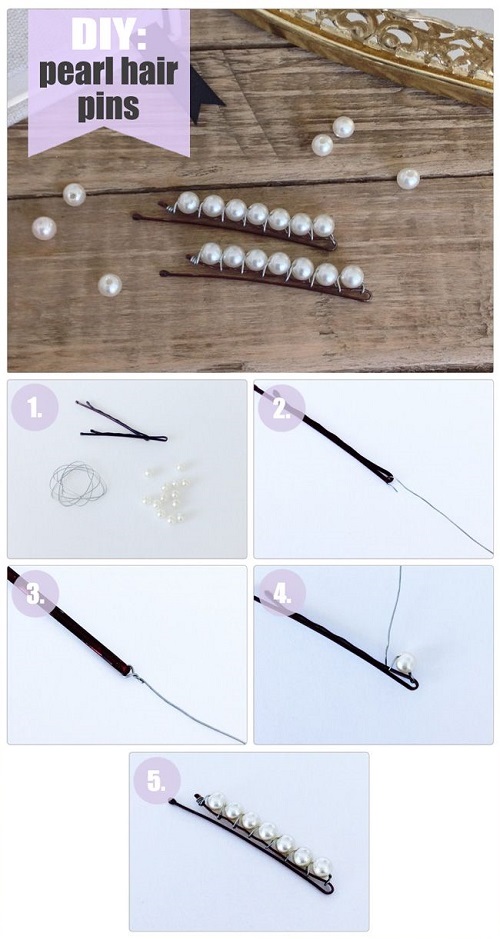 DIY:
pearl hair
pins

1.

2.

3.

4.

5.